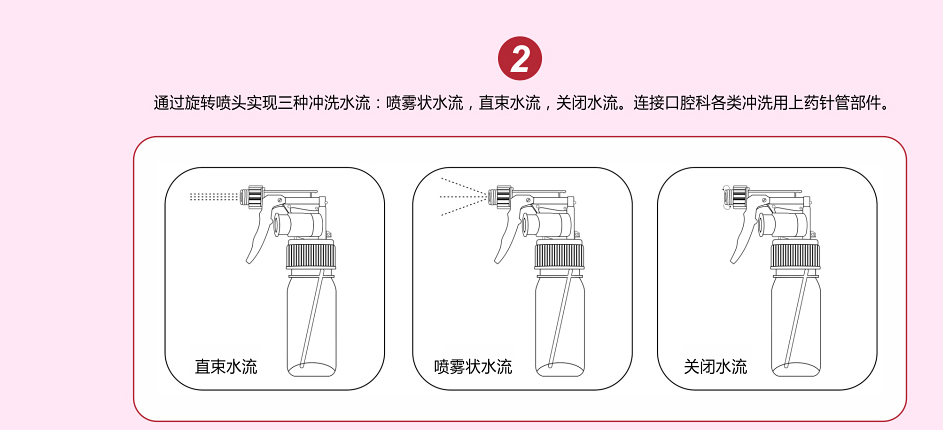 2

通过旋转喷头实现三种冲洗水流：喷雾状水流，直束水流，关闭水流。连接口腔科各类冲洗用上药针管部件。

直束水流

喷雾状水流

关闭水流