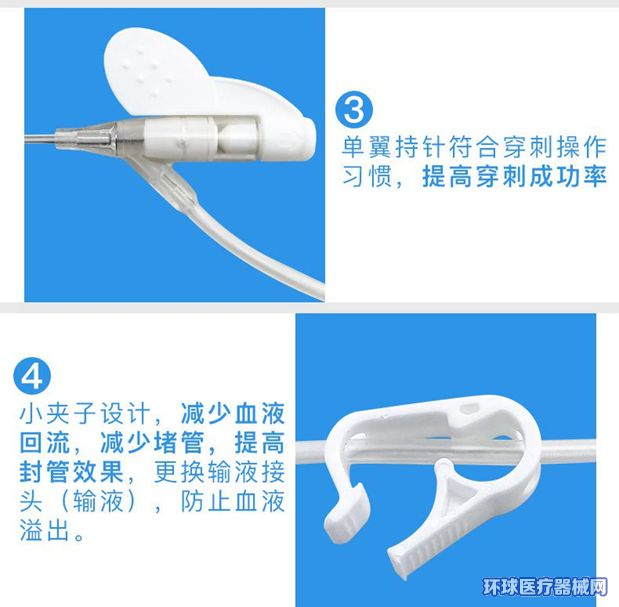 3
单翼持针符合穿刺操作习惯，提高穿刺成功率

4
小夹子设计，减少血液回流，减少堵管，提高封管效果，更换输液接头（输液），防止血液溢出。

环球医疗器械网