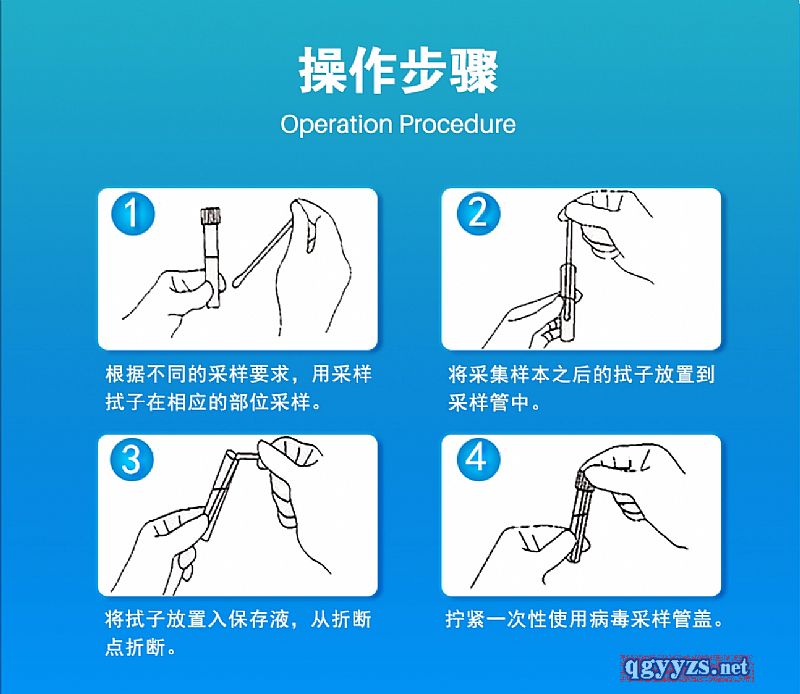 操作步骤

Operation Procedure

1

根据不同的采样要求，用采样拭子在相应的部位采样。

2

将采集样本之后的拭子放置到采样管中。

3

将拭子放置入保存液，从折断点折断。

4

拧紧一次性使用病毒采样管盖。

qgyyzs.net