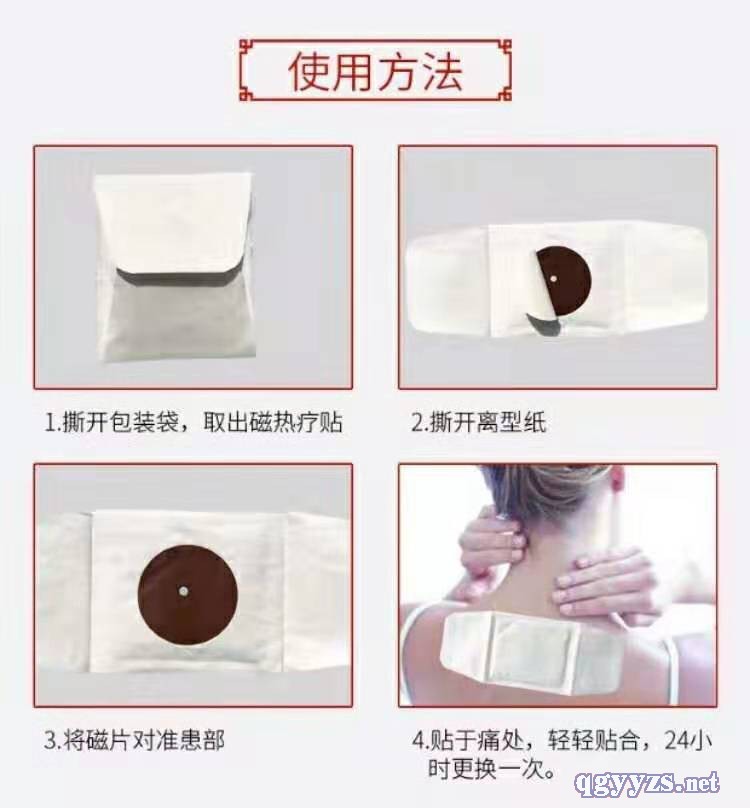 使用方法

1.撕开包装袋，取出磁热疗贴

2.撕开离型纸

3.将磁片对准患部

4.贴于痛处，轻轻贴合，24小时更换一次。

qgyyzs.net