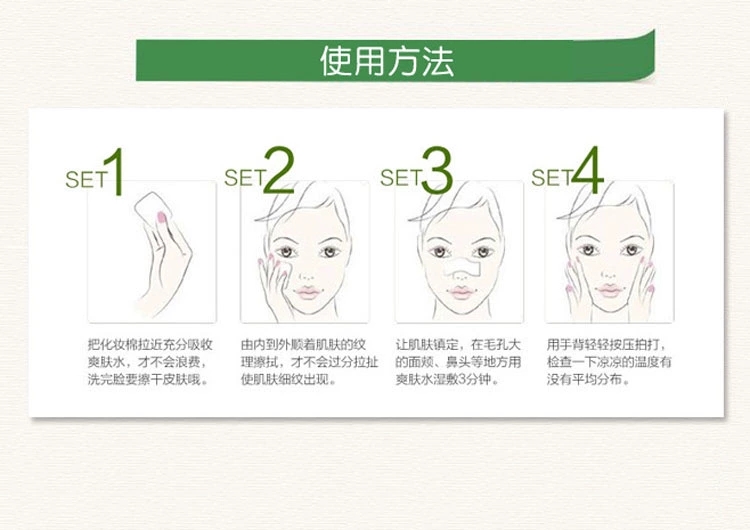 使用方法

SET1

把化妆棉拉近充分吸收爽肤水，才不会浪费，洗完脸要擦干皮肤哦。

SET2

由内到外顺着肌肤的纹理擦拭，才不会过分拉扯使肌肤细纹出现。

SET3

让肌肤镇定，在毛孔大的面颊、鼻头等地方用爽肤水湿敷3分钟。

SET4

用手背轻轻按压拍打，检查一下凉凉的温度有没有平均分布。