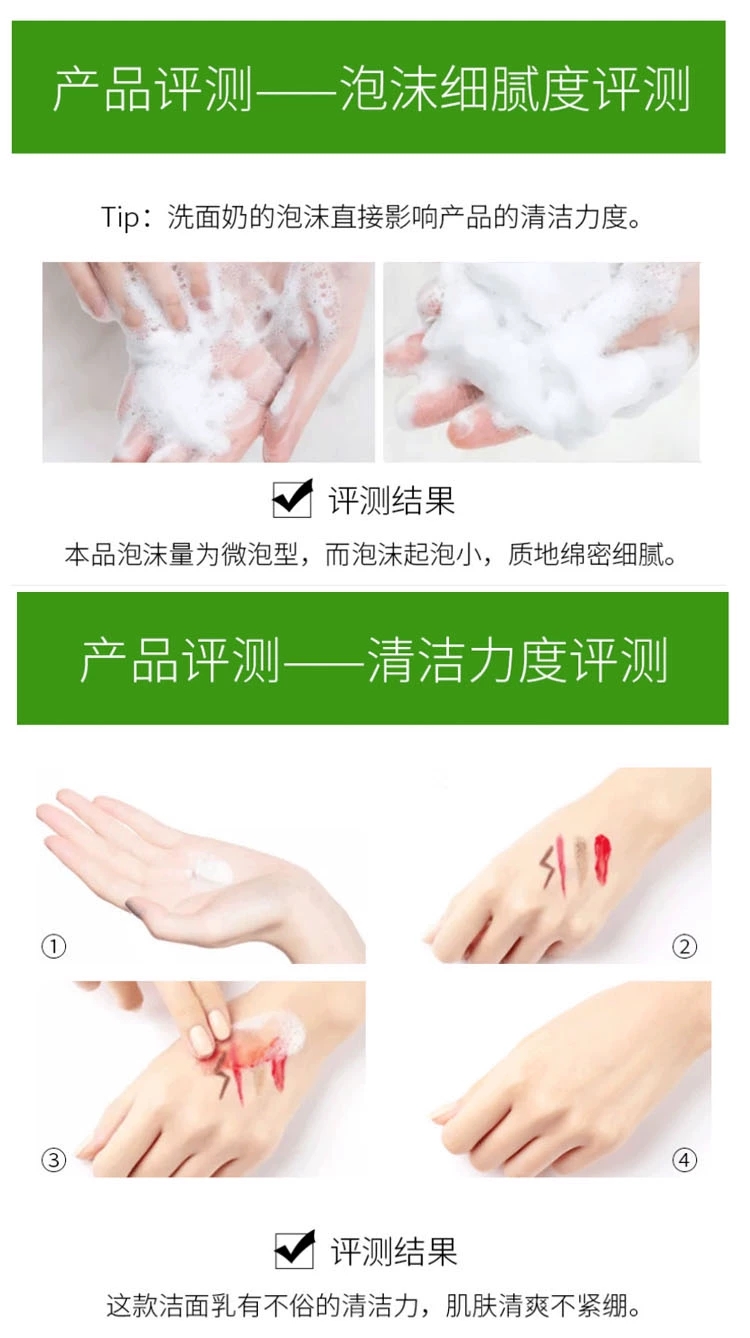 产品评测——泡沫细腻度评测

Tip：洗面奶的泡沫直接影响产品的清洁力度。

评测结果

本品泡沫量为微泡型，而泡沫起泡小，质地绵密细腻。

产品评测——清洁力度评测

①

②

③

④

评测结果

这款洁面乳有不俗的清洁力，肌肤清爽不紧绷。