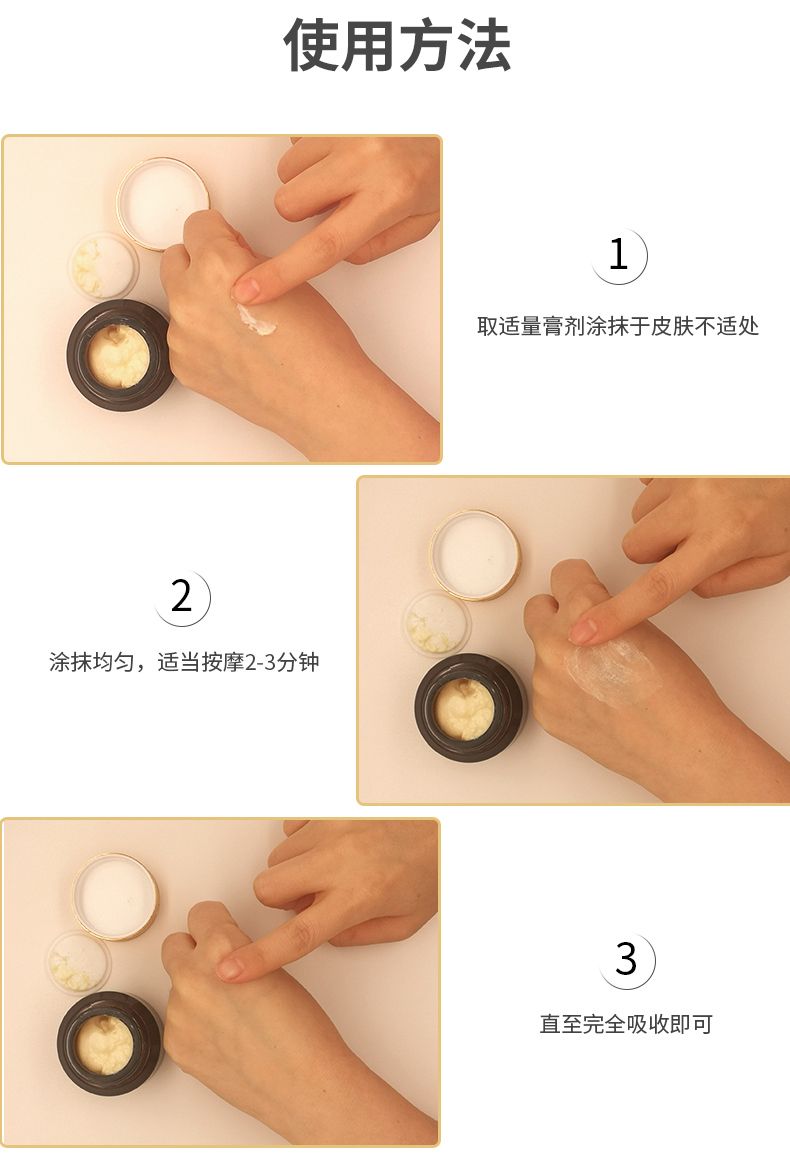 使用方法

1

取适量膏剂涂抹于皮肤不适处

2

涂抹均匀，适当按摩2-3分钟

3

直至完全吸收即可