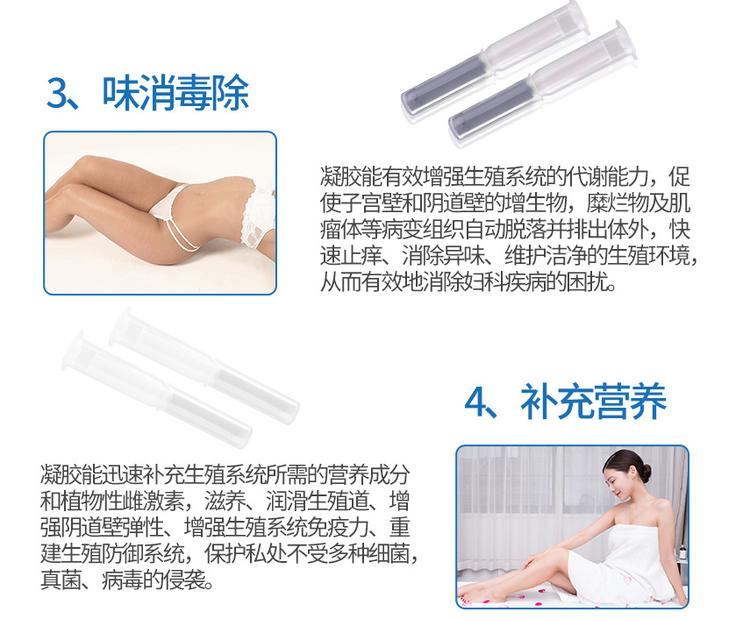 3、味消毒除

凝胶能有效增强生殖系统的代谢能力，促使子宫壁和阴道壁的增生物，糜烂物及肌瘤体等病变组织自动脱落并排出体外，快速止痒、消除异味、维护洁净的生殖环境，从而有效地消除妇科疾病的困扰。

4、补充营养

凝胶能迅速补充生殖系统所需的营养成分和植物性雌激素，滋养、润滑生殖道、增强阴道壁弹性、增强生殖系统免疫力、重建生殖防御系统，保护私处不受多种细菌，真菌、病毒的侵袭。