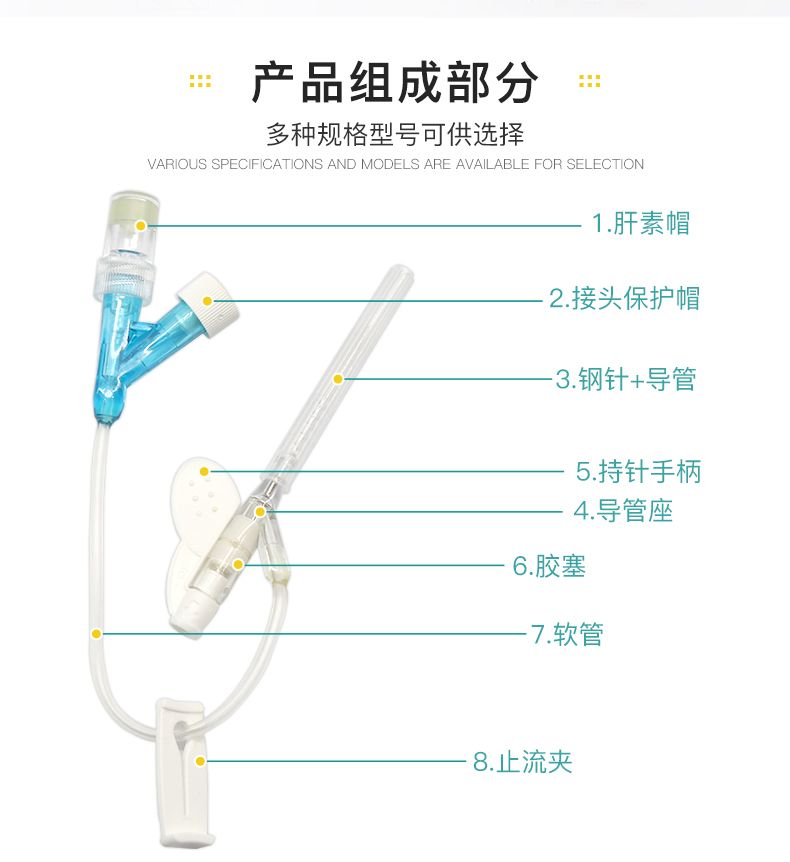 产品组成部分

多种规格型号可供选择

VARIOUS SPECIFICATIONS AND MODELS ARE AVAILABLE FOR SELECTION

1.肝素帽

2.接头保护帽

3.钢针+导管

5.持针手柄

4.导管座

6.胶塞

7.软管

8.止流夹