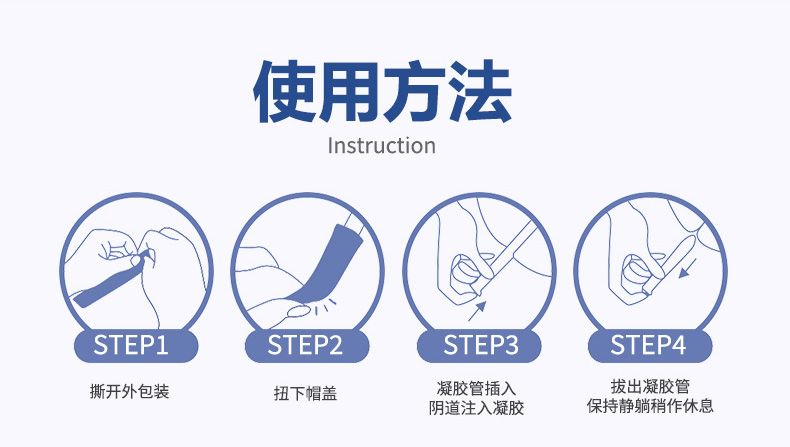 使用方法
Instruction

STEP1
撕开外包装

STEP2
扭下帽盖

STEP3
凝胶管插入
阴道注入凝胶

STEP4
拔出凝胶管
保持静躺稍作休息