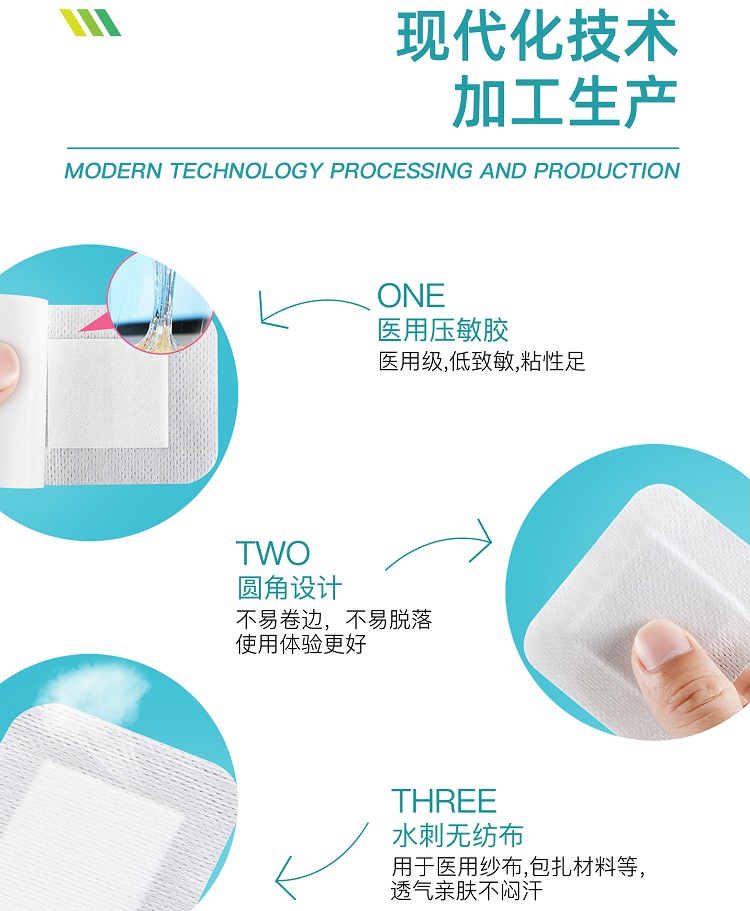 现代化技术
加工生产

MODERN TECHNOLOGY PROCESSING AND PRODUCTION

ONE
医用压敏胶
医用级,低致敏,粘性足

TWO
圆角设计
不易卷边，不易脱落
使用体验更好

THREE
水刺无纺布
用于医用纱布,包扎材料等,
透气亲肤不闷汗