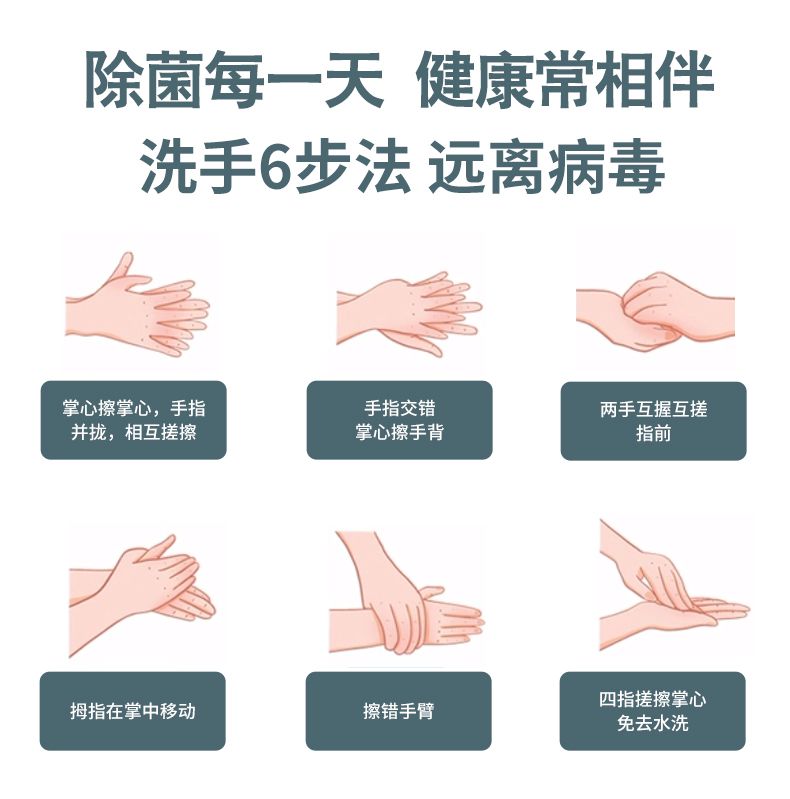 除菌每一天 健康常相伴
洗手6步法 远离病毒

掌心擦掌心，手指并拢，相互搓擦

手指交错
掌心擦手背

两手互握互搓
指前

拇指在掌中移动

擦错手臂

四指搓擦掌心
免去水洗