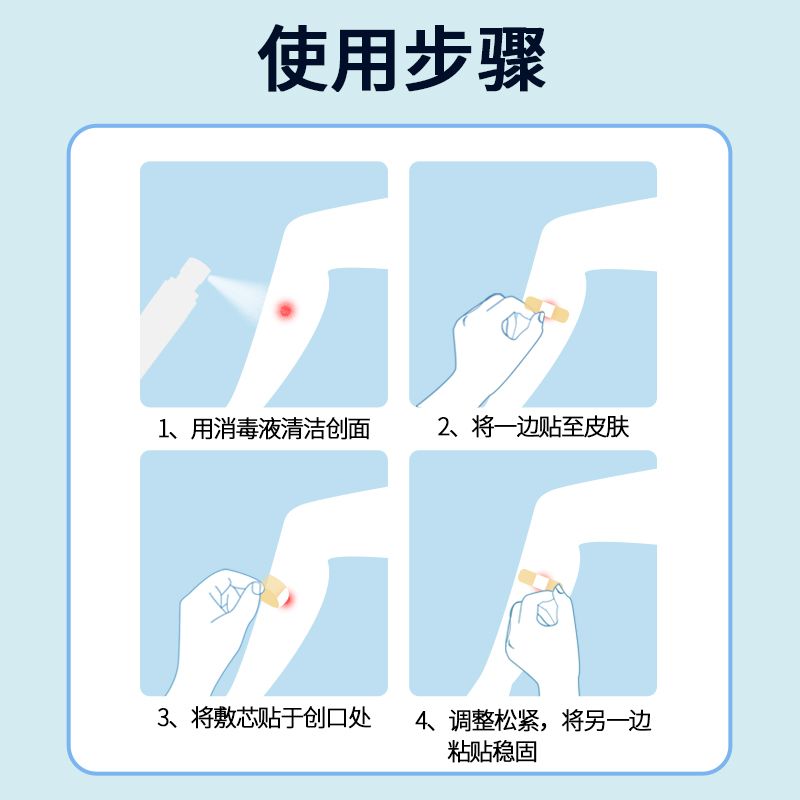 使用步骤

1、用消毒液清洁创面

2、将一边贴至皮肤

3、将敷芯贴于创口处

4、调整松紧，将另一边粘贴稳固